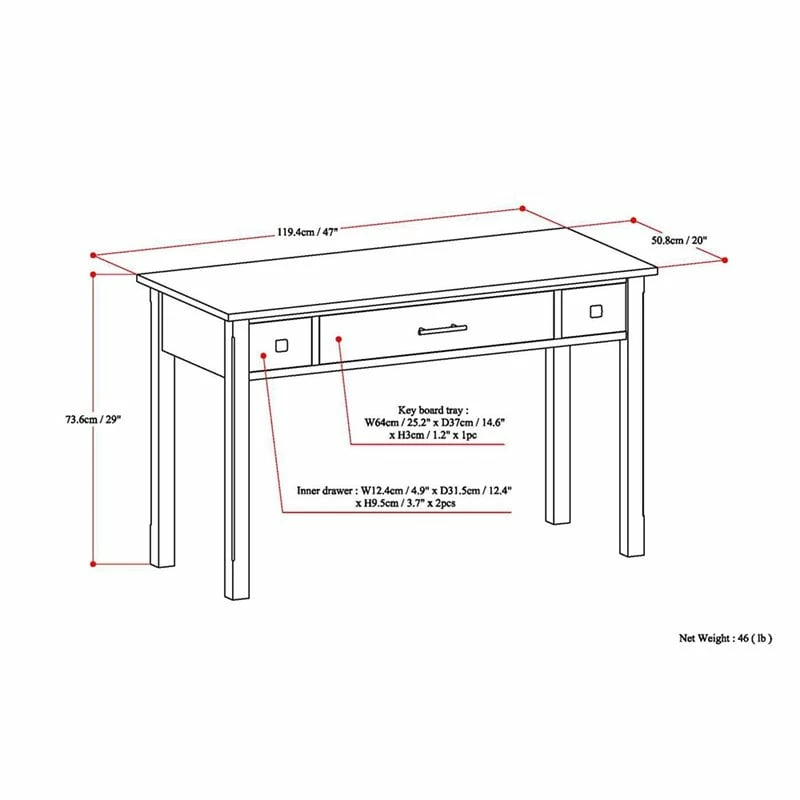 119.4cm / 47"

50.8cm / 20"

73.6cm / 29"

Key board tray : W64cm / 25.2" x D37cm / 14.6" x H3cm / 1.2" x 1pc

Inner drawer : W12.4cm / 4.9" x D31.5cm / 12.4" x H9.5cm / 3.7" x 2pcs

Net Weight : 46 ( lb )