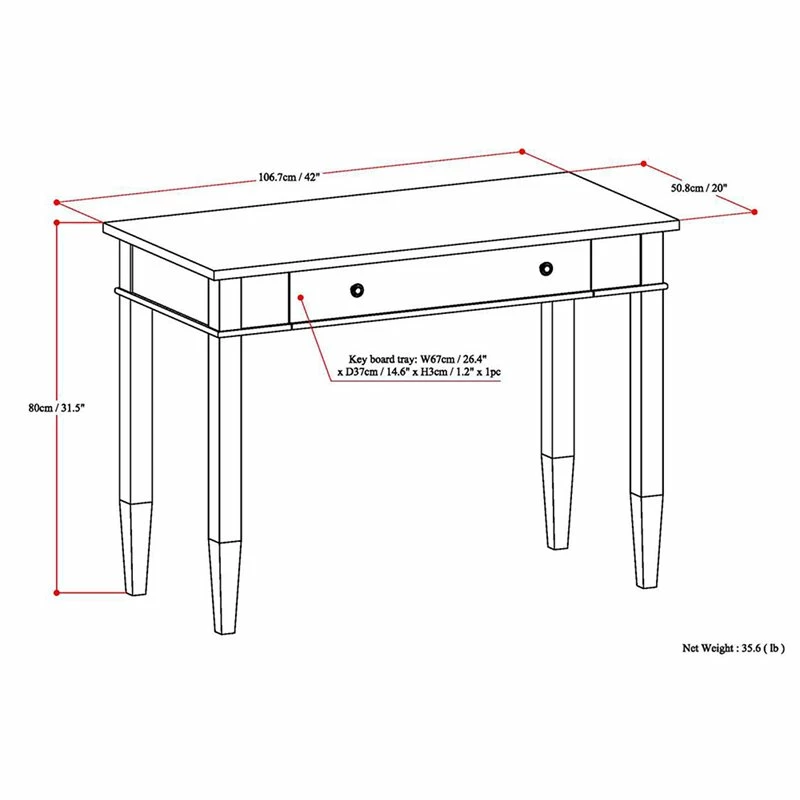 106.7cm / 42"

50.8cm / 20"

80cm / 31.5"

Key board tray: W67cm / 26.4" x D37cm / 14.6" x H3cm / 1.2" x 1pc

Net Weight : 35.6 ( lb )