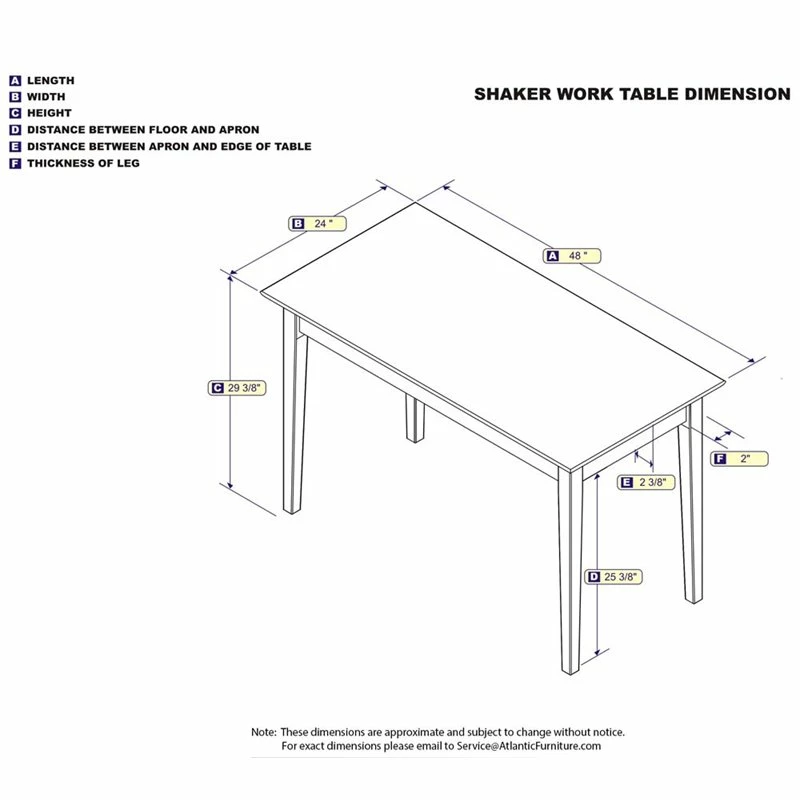 A LENGTH
B WIDTH
C HEIGHT
D DISTANCE BETWEEN FLOOR AND APRON
E DISTANCE BETWEEN APRON AND EDGE OF TABLE
F THICKNESS OF LEG

SHAKER WORK TABLE DIMENSION

B 24 "

A 48 "

C 29 3/8"

F 2"

E 2 3/8"

D 25 3/8"

Note: These dimensions are approximate and subject to change without notice.
For exact dimensions please email to Service@AtlanticFurniture.com