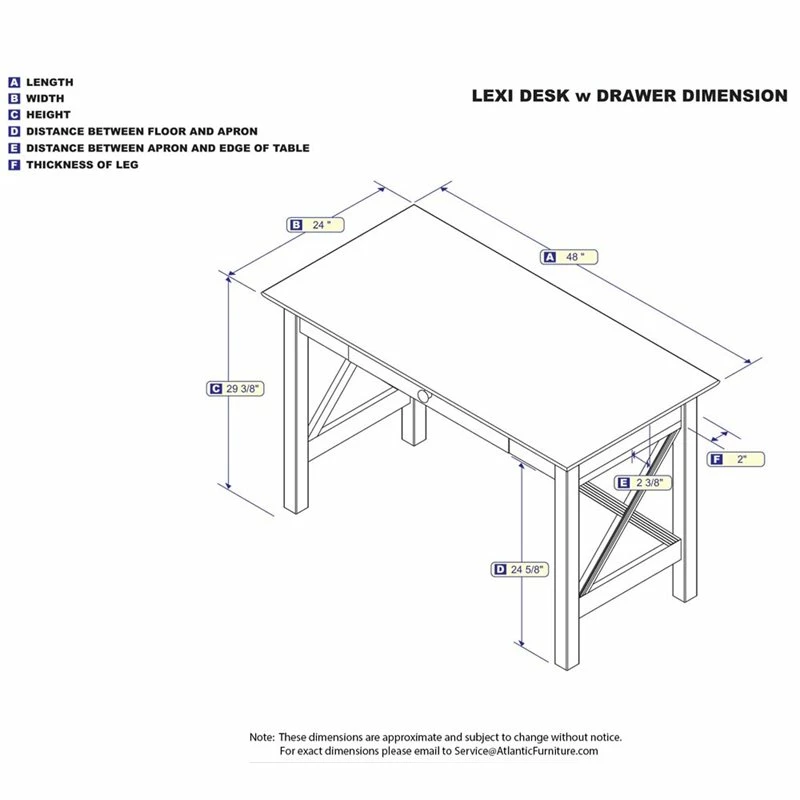 A LENGTH
B WIDTH
C HEIGHT
D DISTANCE BETWEEN FLOOR AND APRON
E DISTANCE BETWEEN APRON AND EDGE OF TABLE
F THICKNESS OF LEG

LEXI DESK w DRAWER DIMENSION

B 24 "

A 48 "

C 29 3/8"

F 2"

E 2 3/8"

D 24 5/8"

Note: These dimensions are approximate and subject to change without notice. For exact dimensions please email to Service@AtlanticFurniture.com