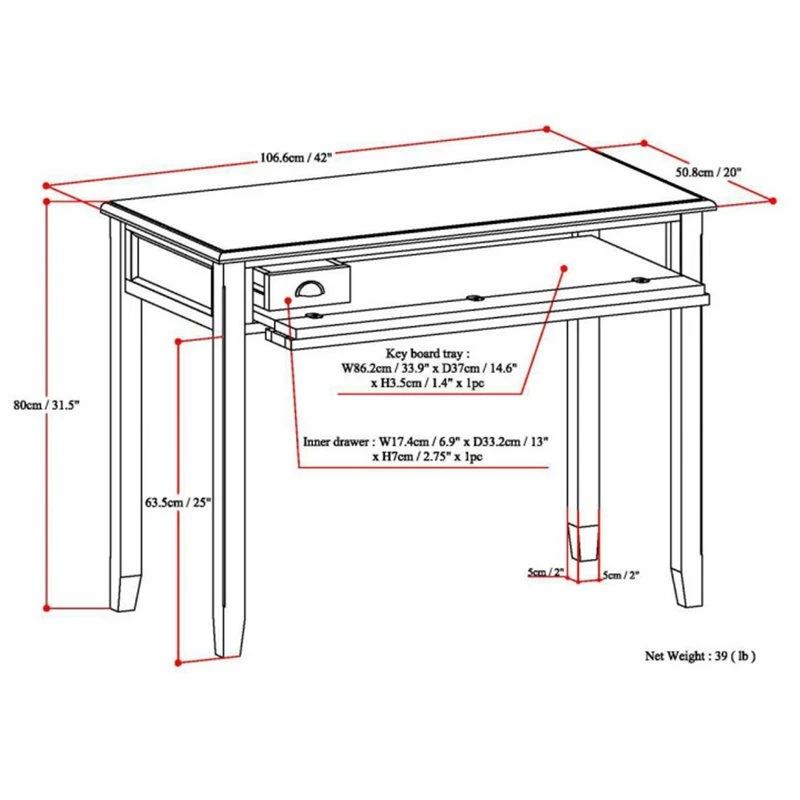 106.6cm / 42"

50.8cm / 20"

80cm / 31.5"

Key board tray : W86.2cm / 33.9" x D37cm / 14.6" x H3.5cm / 1.4" x 1pc

Inner drawer : W17.4cm / 6.9" x D33.2cm / 13" x H7cm / 2.75" x 1pc

63.5cm / 25"

5cm / 2"

5cm / 2"

Net Weight : 39 ( lb )