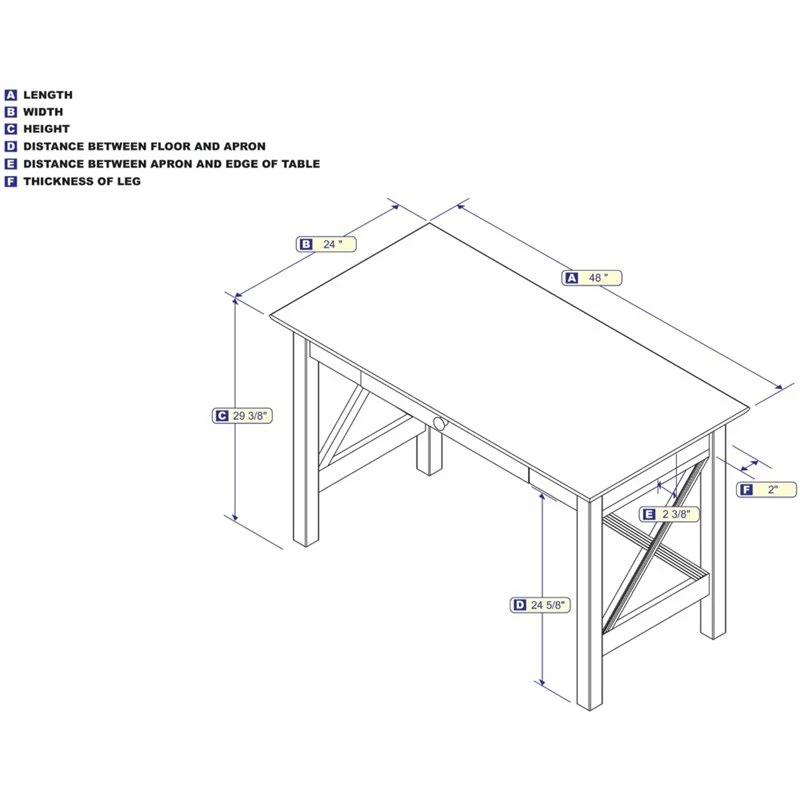 A LENGTH
B WIDTH
C HEIGHT
D DISTANCE BETWEEN FLOOR AND APRON
E DISTANCE BETWEEN APRON AND EDGE OF TABLE
F THICKNESS OF LEG

B 24 "

A 48 "

C 29 3/8"

F 2"

E 2 3/8"

D 24 5/8"