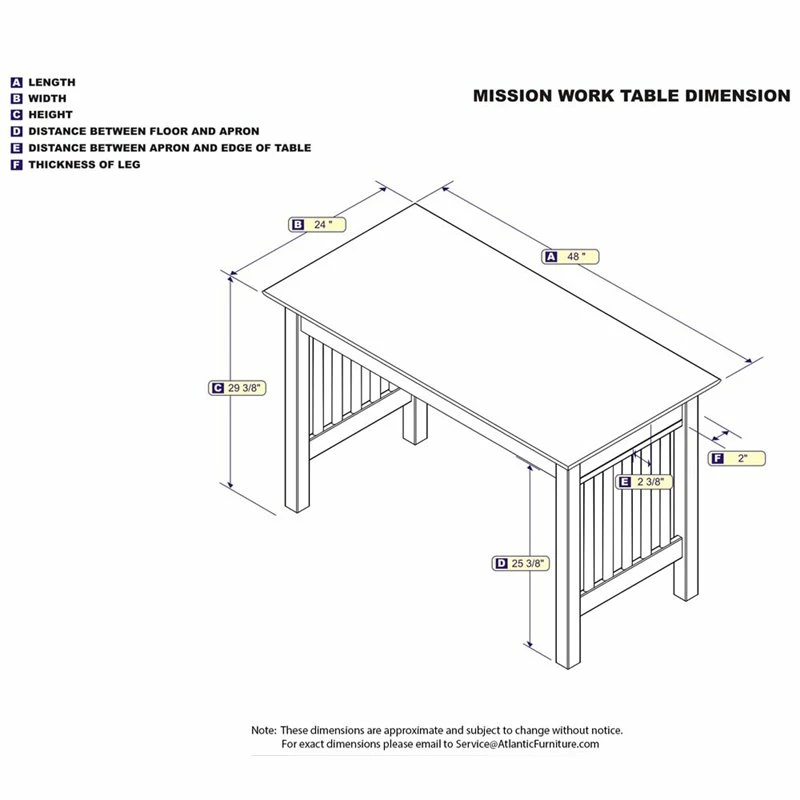 A LENGTH
B WIDTH
C HEIGHT
D DISTANCE BETWEEN FLOOR AND APRON
E DISTANCE BETWEEN APRON AND EDGE OF TABLE
F THICKNESS OF LEG

MISSION WORK TABLE DIMENSION

B 24 "

A 48 "

C 29 3/8"

F 2"

E 2 3/8"

D 25 3/8"

Note: These dimensions are approximate and subject to change without notice.
For exact dimensions please email to Service@AtlanticFurniture.com