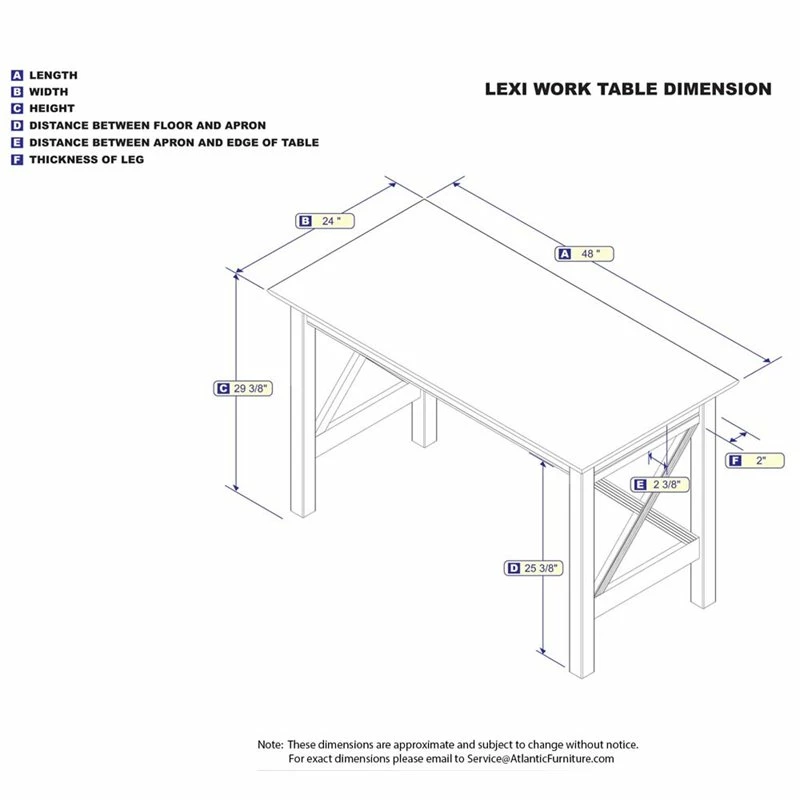 A LENGTH
B WIDTH
C HEIGHT
D DISTANCE BETWEEN FLOOR AND APRON
E DISTANCE BETWEEN APRON AND EDGE OF TABLE
F THICKNESS OF LEG

LEXI WORK TABLE DIMENSION

B 24 "

A 48 "

C 29 3/8"

F 2"

E 2 3/8"

D 25 3/8"

Note: These dimensions are approximate and subject to change without notice.
For exact dimensions please email to Service@AtlanticFurniture.com