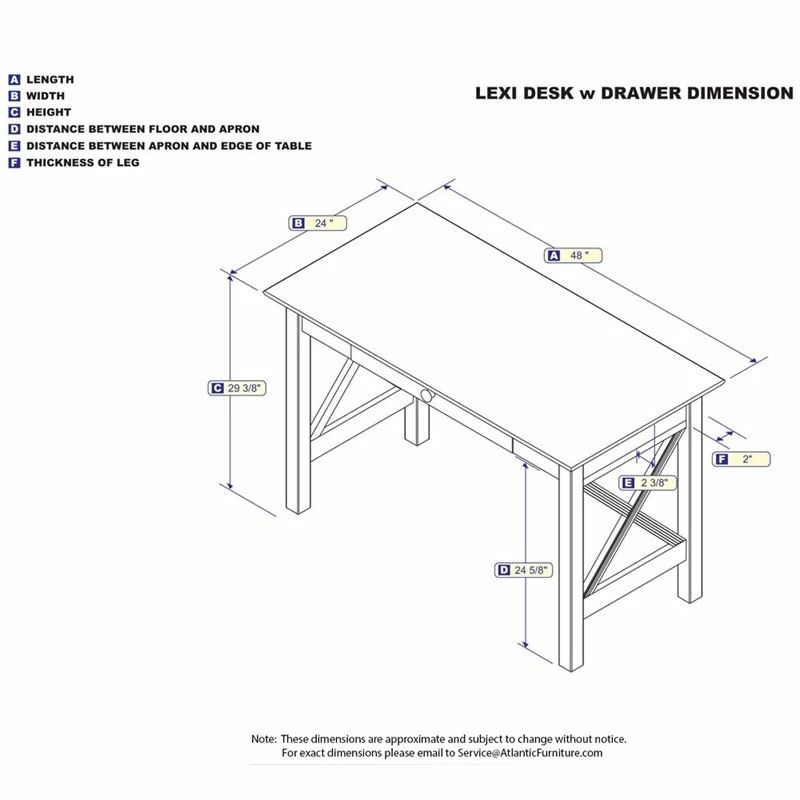 A LENGTH
B WIDTH
C HEIGHT
D DISTANCE BETWEEN FLOOR AND APRON
E DISTANCE BETWEEN APRON AND EDGE OF TABLE
F THICKNESS OF LEG

LEXI DESK w DRAWER DIMENSION

B 24 "

A 48 "

C 29 3/8"

F 2"

E 2 3/8"

D 24 5/8"

Note: These dimensions are approximate and subject to change without notice.
For exact dimensions please email to Service@AtlanticFurniture.com