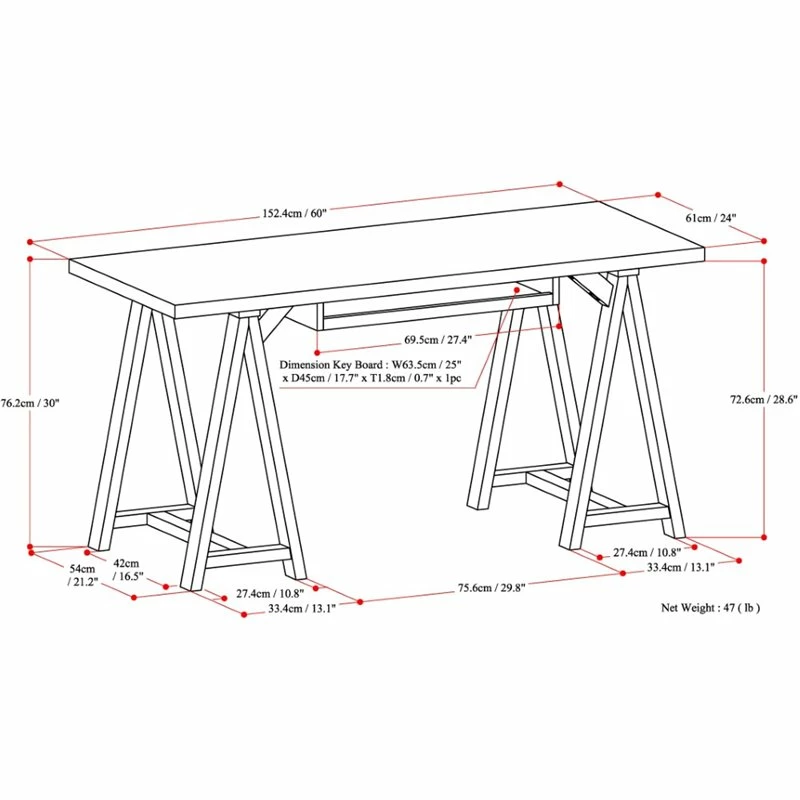 152.4cm / 60"

61cm / 24"

69.5cm / 27.4"

Dimension Key Board : W63.5cm / 25" x D45cm / 17.7" x T1.8cm / 0.7" x 1pc

76.2cm / 30"

72.6cm / 28.6"

54cm / 21.2"

42cm / 16.5"

27.4cm / 10.8"

33.4cm / 13.1"

75.6cm / 29.8"

27.4cm / 10.8"

33.4cm / 13.1"

Net Weight : 47 ( lb )