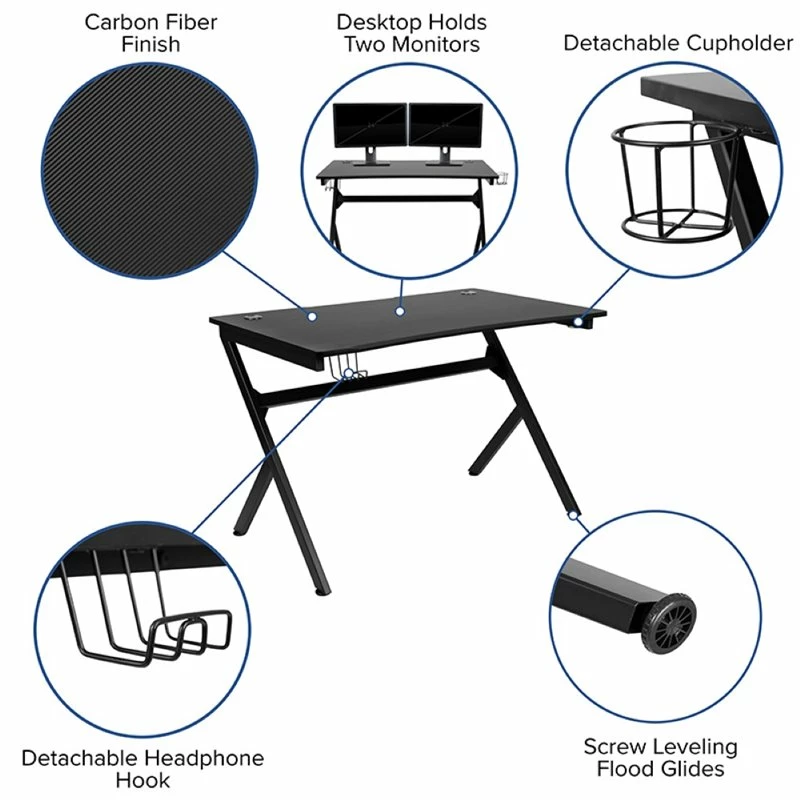 Carbon Fiber Finish

Desktop Holds Two Monitors

Detachable Cupholder

Detachable Headphone Hook

Screw Leveling Flood Glides