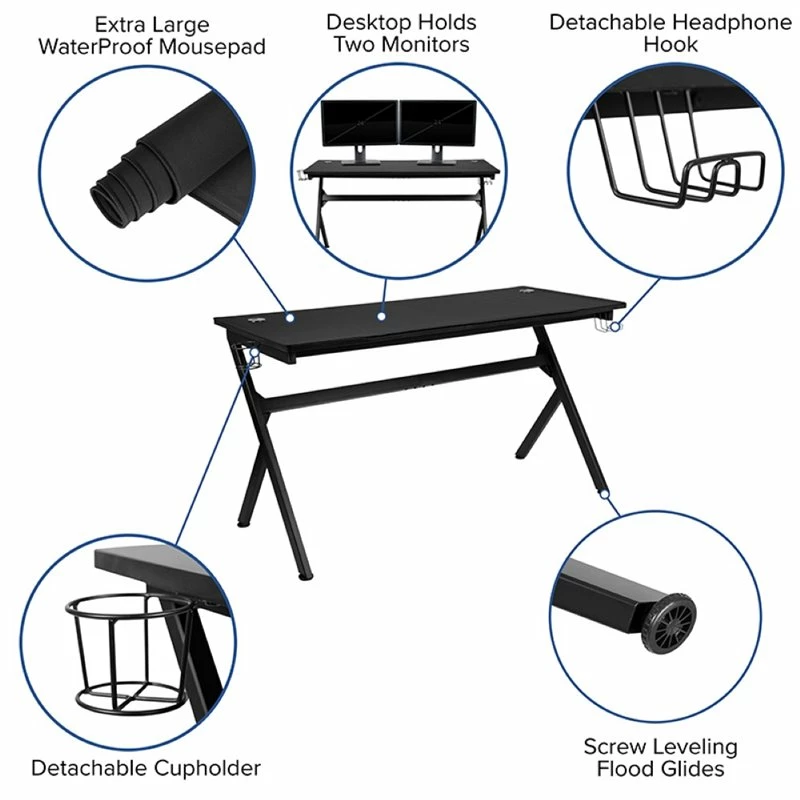 Extra Large
WaterProof Mousepad

Desktop Holds
Two Monitors

Detachable Headphone
Hook

Detachable Cupholder

Screw Leveling
Flood Glides