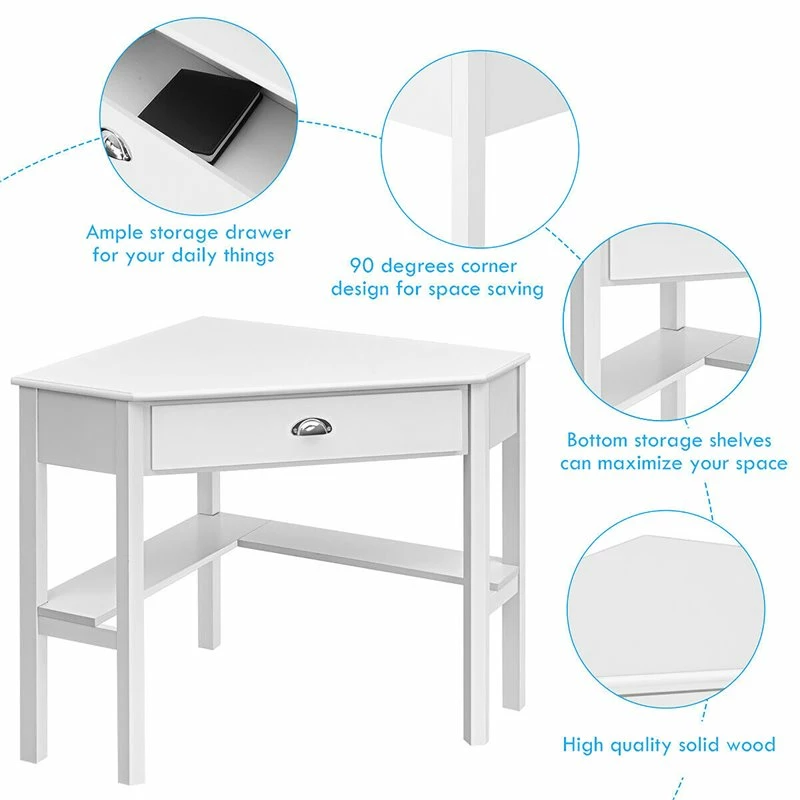 Ample storage drawer for your daily things

90 degrees corner design for space saving

Bottom storage shelves can maximize your space

High quality solid wood