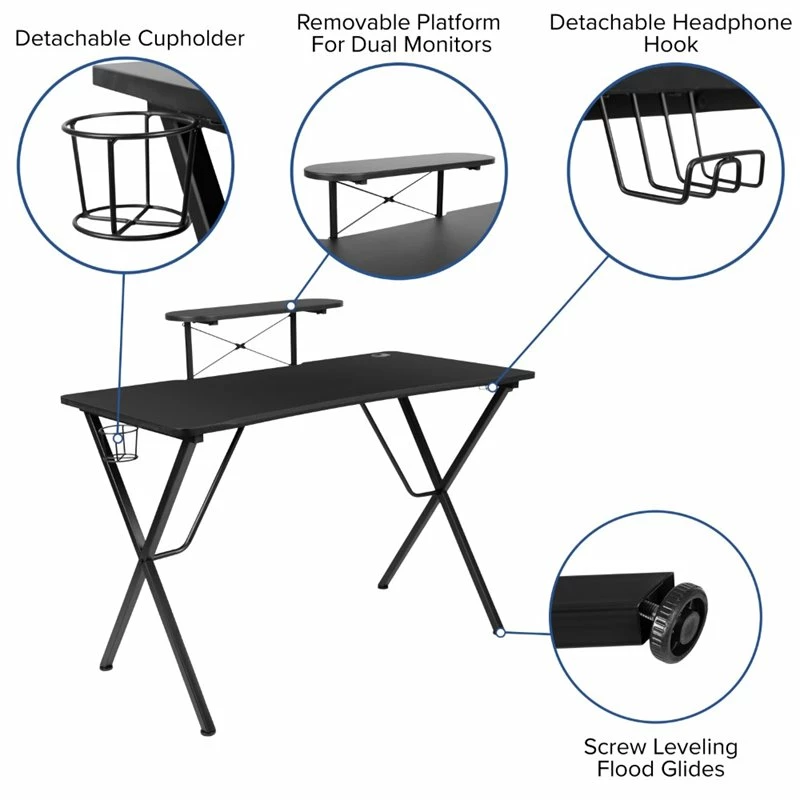 Detachable Cupholder

Removable Platform For Dual Monitors

Detachable Headphone Hook

Screw Leveling Flood Glides