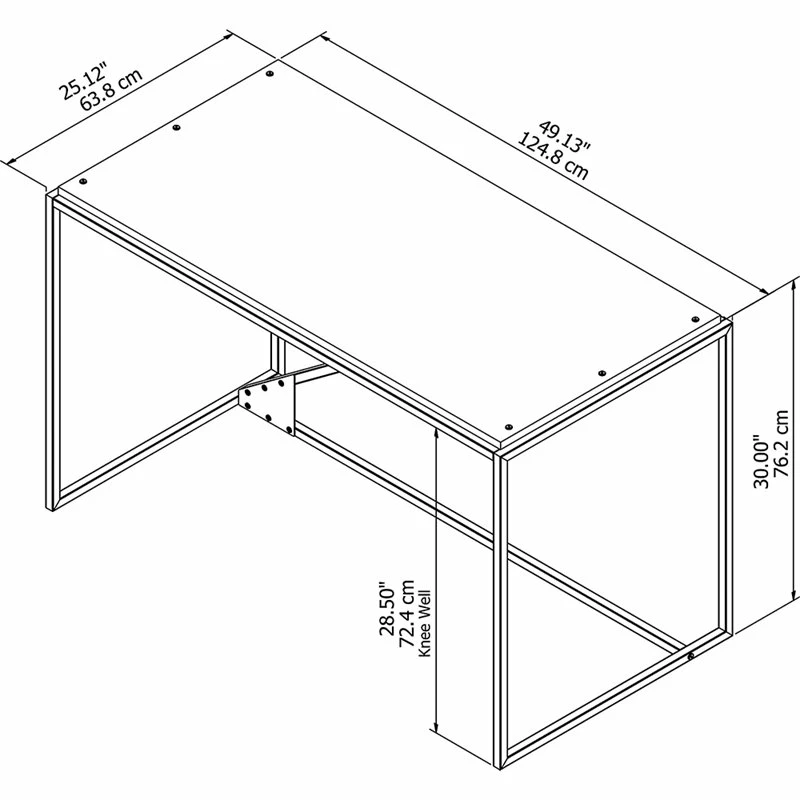 25.12"
63.8 cm

49.13"
124.8 cm

30.00"
76.2 cm

28.50"
72.4 cm
Knee Well